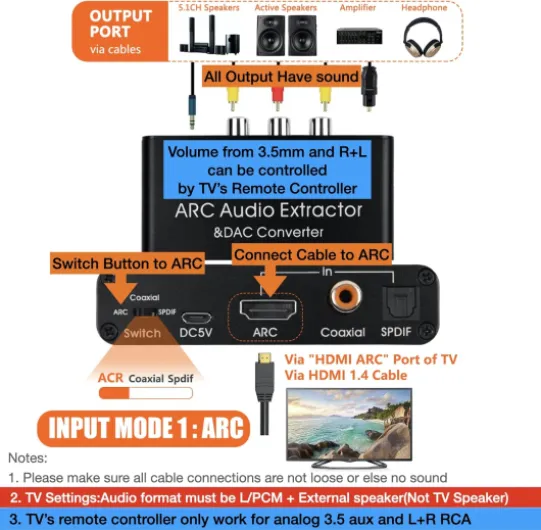 OUTPUT PORT via cables

5.1CH Speakers

Active Speakers

Amplifier

Headphone

All Output Have sound

Volume from 3.5mm and R+L can be controlled by TV's Remote Controller

ARC Audio Extractor &DAC Converter

Switch Button to ARC

Connect Cable to ARC

In

Coaxial

ARC

SPDIF

Switch

DC5V

ARC

Coaxial

SPDIF

ACR Coaxial Spdif

Via "HDMI ARC" Port of TV
Via HDMI 1.4 Cable

INPUT MODE 1 : ARC

Notes:
1. Please make sure all cable connections are not loose or else no sound
2. TV Settings:Audio format must be L/PCM + External speaker(Not TV Speaker)
3. TV's remote controller only work for analog 3.5 aux and L+R RCA